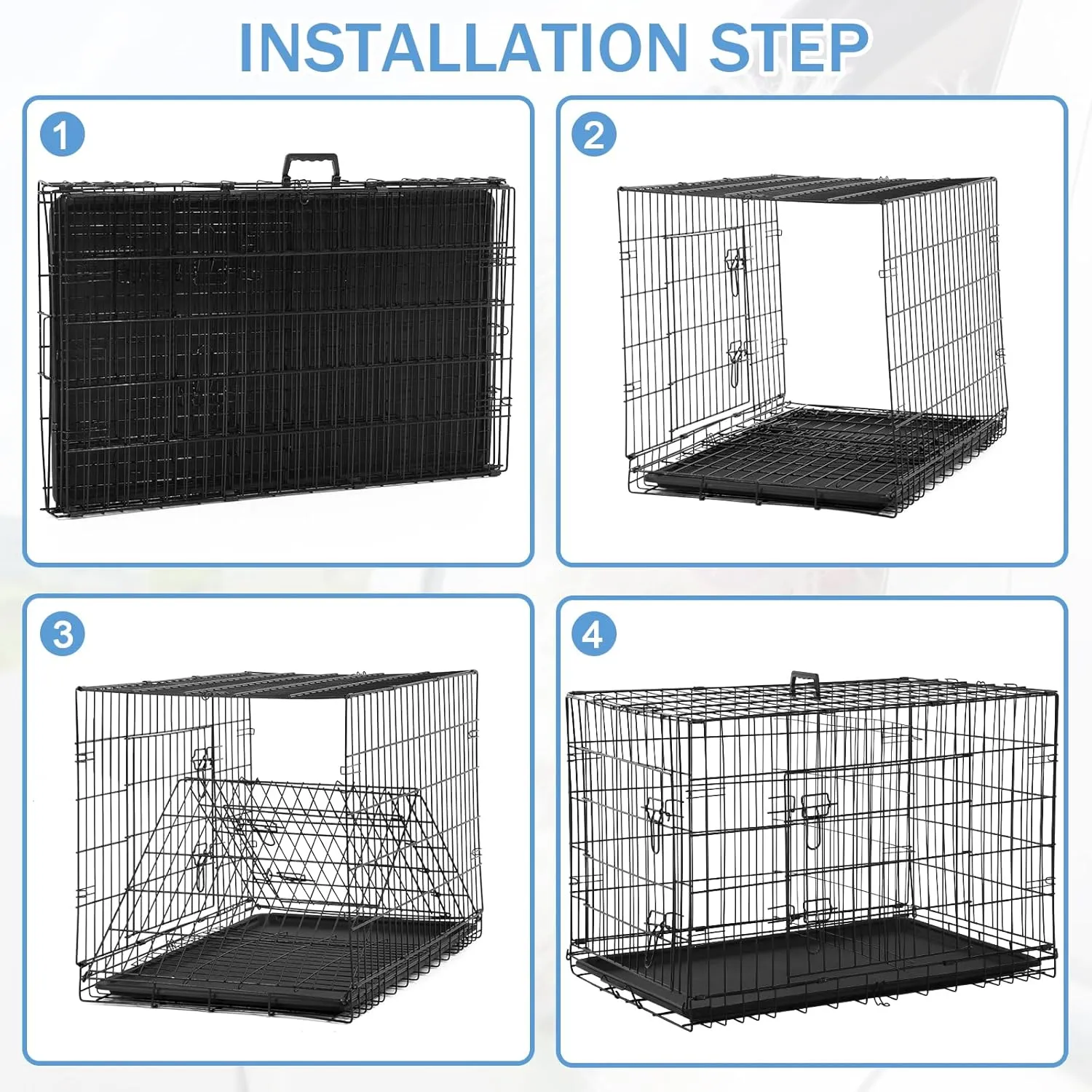 INSTALLATION STEP

1

2

3

4